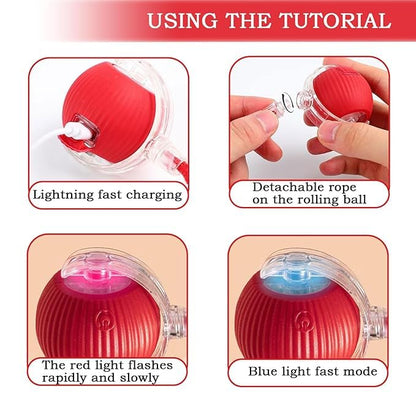 USING THE TUTORIAL

Lightning fast charging

Detachable rope on the rolling ball

The red light flashes rapidly and slowly

Blue light fast mode